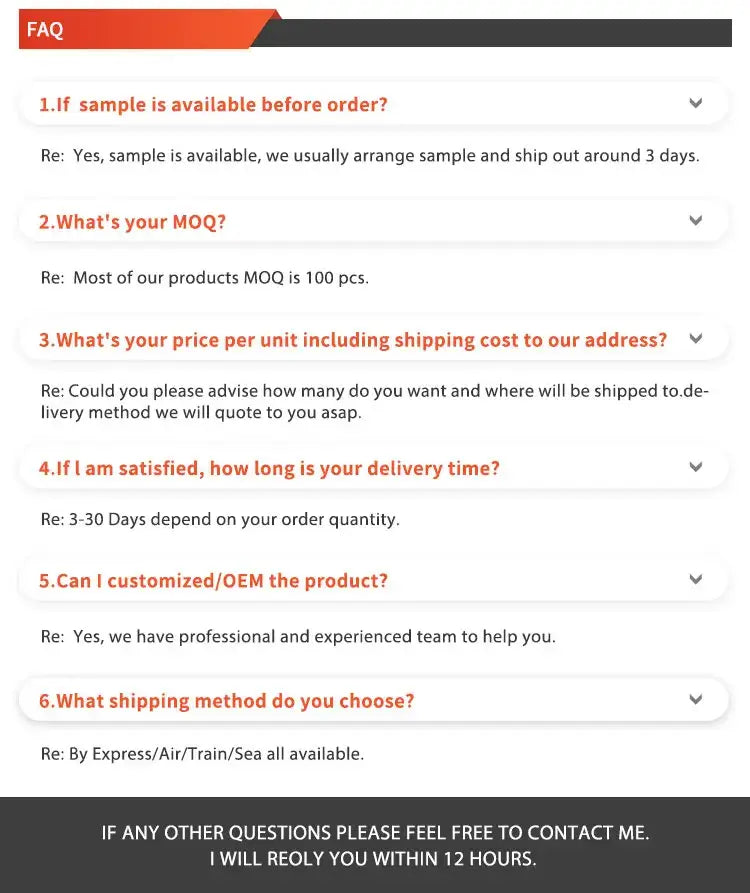 FAQ

1.If sample is available before order?

Re: Yes, sample is available, we usually arrange sample and ship out around 3 days.

2.What's your MOQ?

Re: Most of our products MOQ is 100 pcs.

3.What's your price per unit including shipping cost to our address?

Re: Could you please advise how many do you want and where will be shipped to.delivery method we will quote to you asap.

4.If l am satisfied, how long is your delivery time?

Re: 3-30 Days depend on your order quantity.

5.Can I customized/OEM the product?

Re: Yes, we have professional and experienced team to help you.

6.What shipping method do you choose?

Re: By Express/Air/Train/Sea all available.

IF ANY OTHER QUESTIONS PLEASE FEEL FREE TO CONTACT ME.
I WILL REOLY YOU WITHIN 12 HOURS.