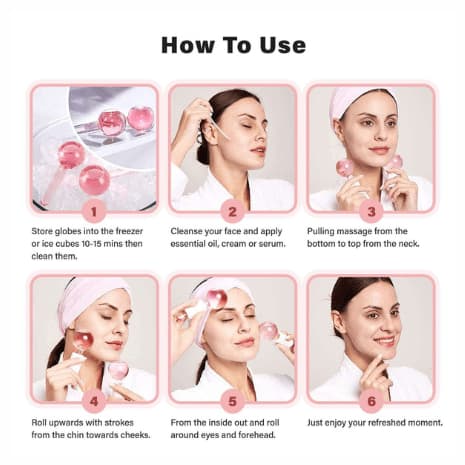 How To Use

1

Store globes into the freezer or ice cubes 10-15 mins then clean them.

2

Cleanse your face and apply essential oil, cream or serum.

3

Pulling massage from the bottom to top from the neck.

4

Roll upwards with strokes from the chin towards cheeks.

5

From the inside out and roll around eyes and forehead.

6

Just enjoy your refreshed moment.